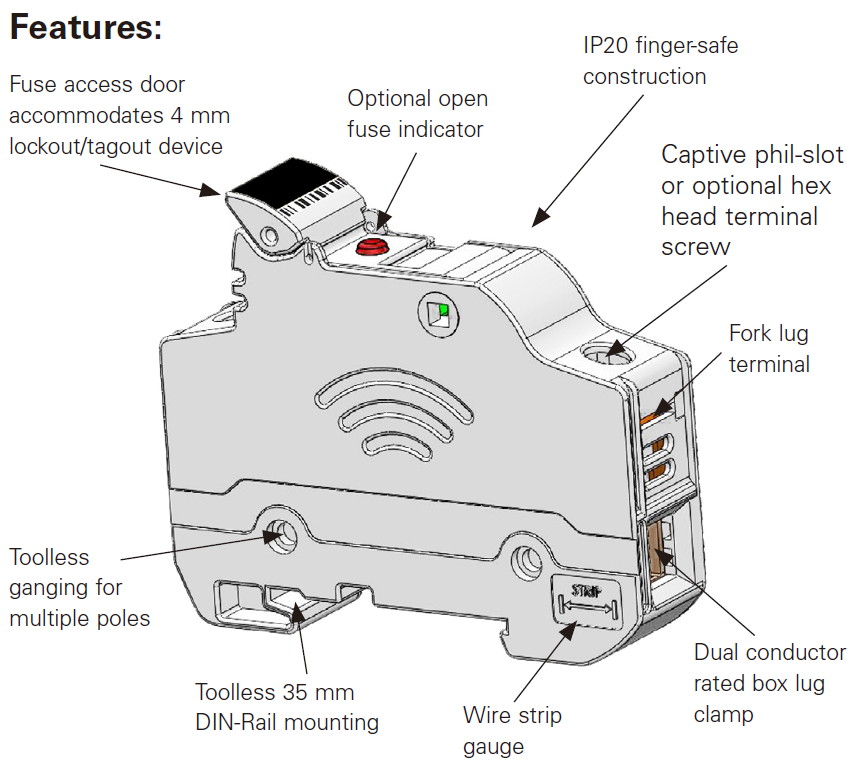 Features:

Fuse access door accommodates 4 mm lockout/tagout device

Optional open fuse indicator

IP20 finger-safe construction

Captive phil-slot or optional hex head terminal screw

Fork lug terminal

Toolless ganging for multiple poles

STRIP

Toolless 35 mm DIN-Rail mounting

Wire strip gauge

Dual conductor rated box lug clamp